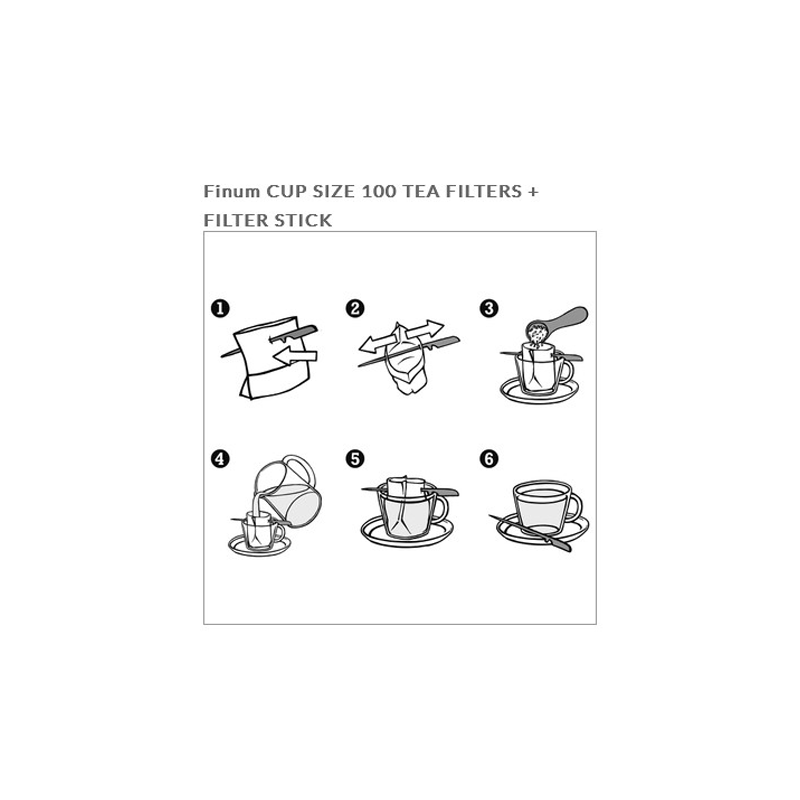 Finum CUP SIZE 100 TEA FILTERS + FILTER STICK

1

2

3

4

5

6